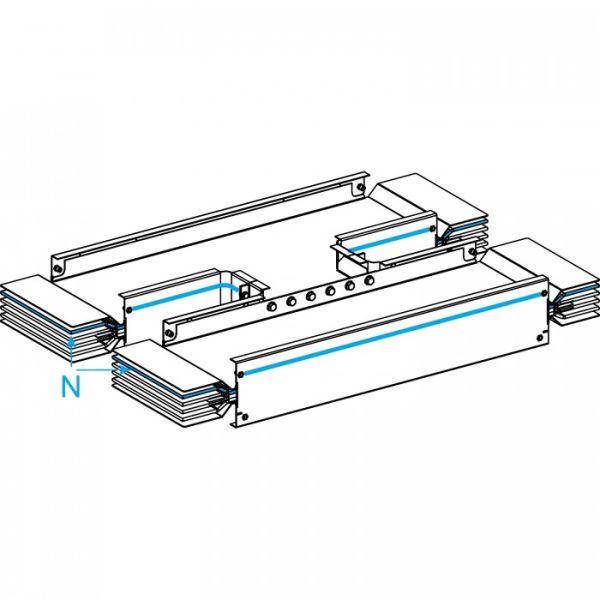 N