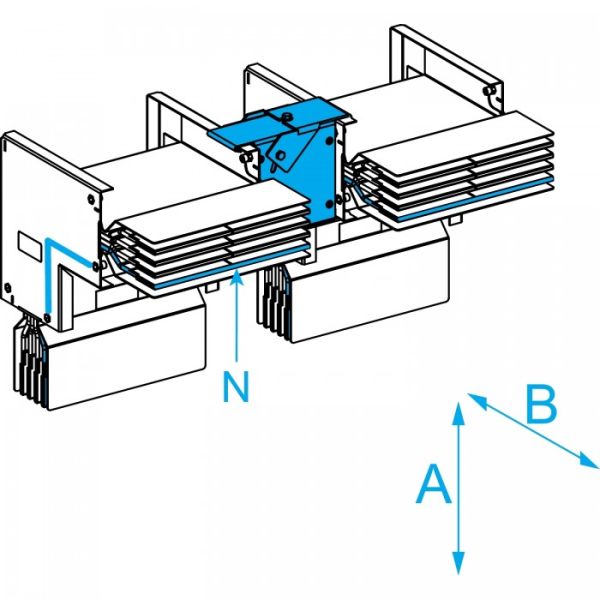 N

B

A