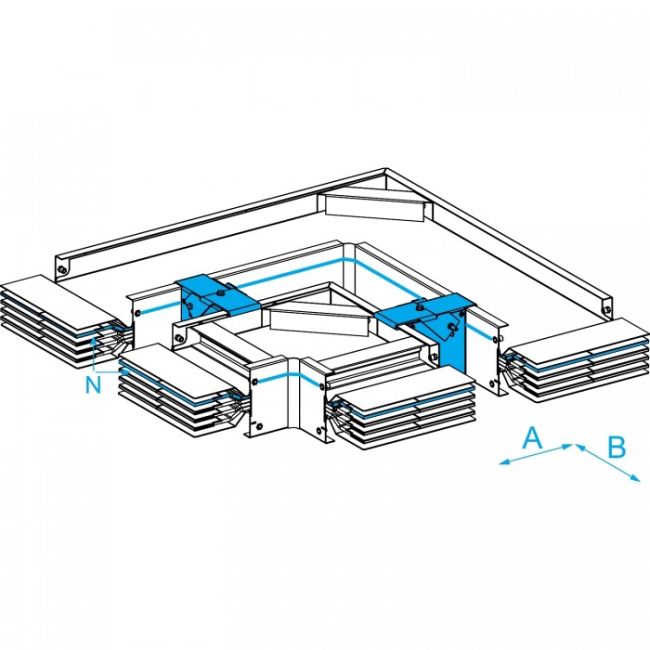 N
A
B