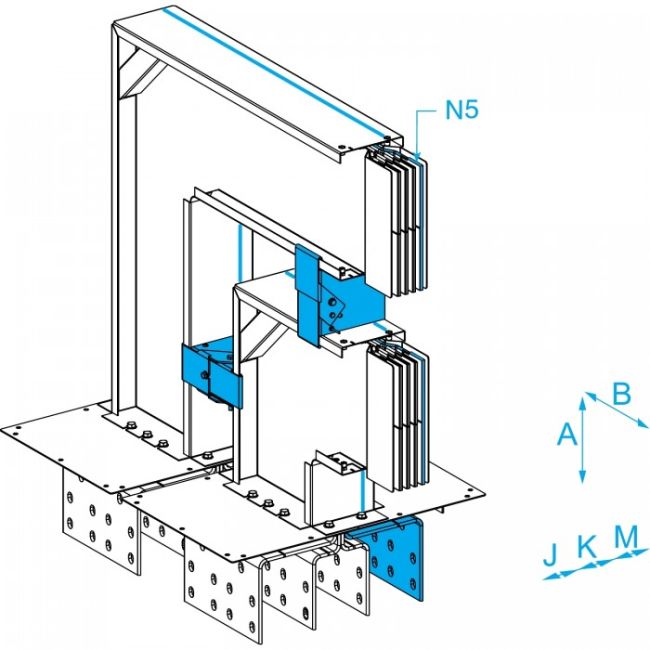 N5

B

A

J K M