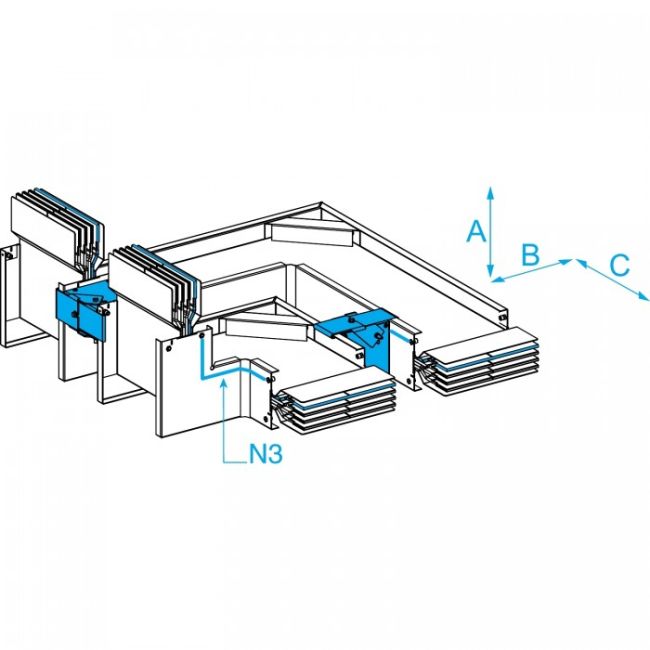 A
B
C
N3