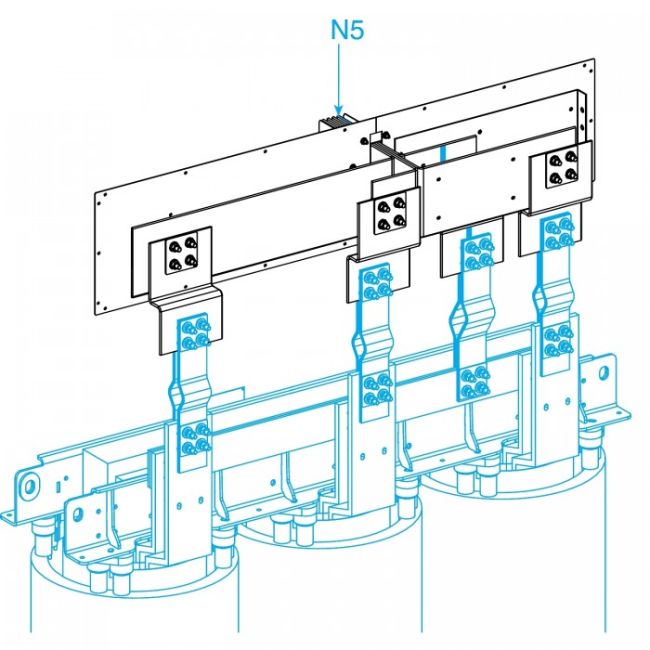 N5